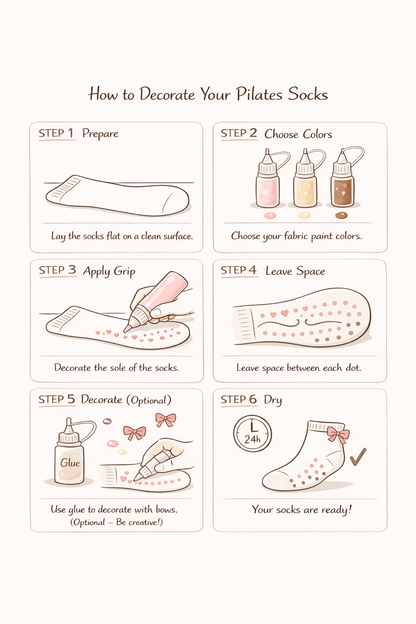 How to Decorate Your Pilates Socks

STEP 1 Prepare

Lay the socks flat on a clean surface.

STEP 2 Choose Colors

Choose your fabric paint colors.

STEP 3 Apply Grip

Decorate the sole of the socks.

STEP 4 Leave Space

Leave space between each dot.

STEP 5 Decorate (Optional)

Glue

Use glue to decorate with bows. (Optional – Be creative!)

STEP 6 Dry

24h

Your socks are ready!