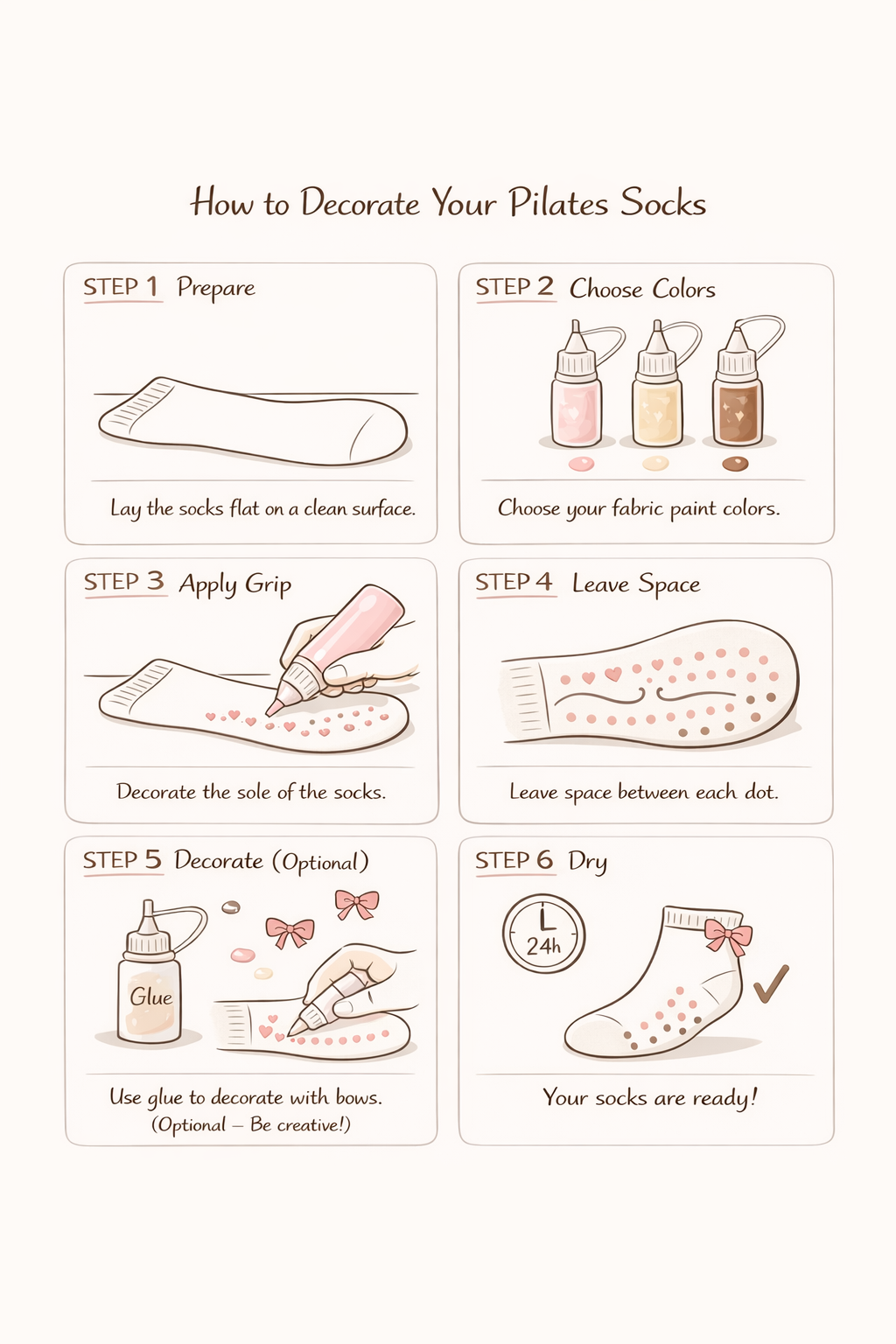 How to Decorate Your Pilates Socks

STEP 1 Prepare

Lay the socks flat on a clean surface.

STEP 2 Choose Colors

Choose your fabric paint colors.

STEP 3 Apply Grip

Decorate the sole of the socks.

STEP 4 Leave Space

Leave space between each dot.

STEP 5 Decorate (Optional)

Glue

Use glue to decorate with bows.
(Optional – Be creative!)

STEP 6 Dry

24h

Your socks are ready!